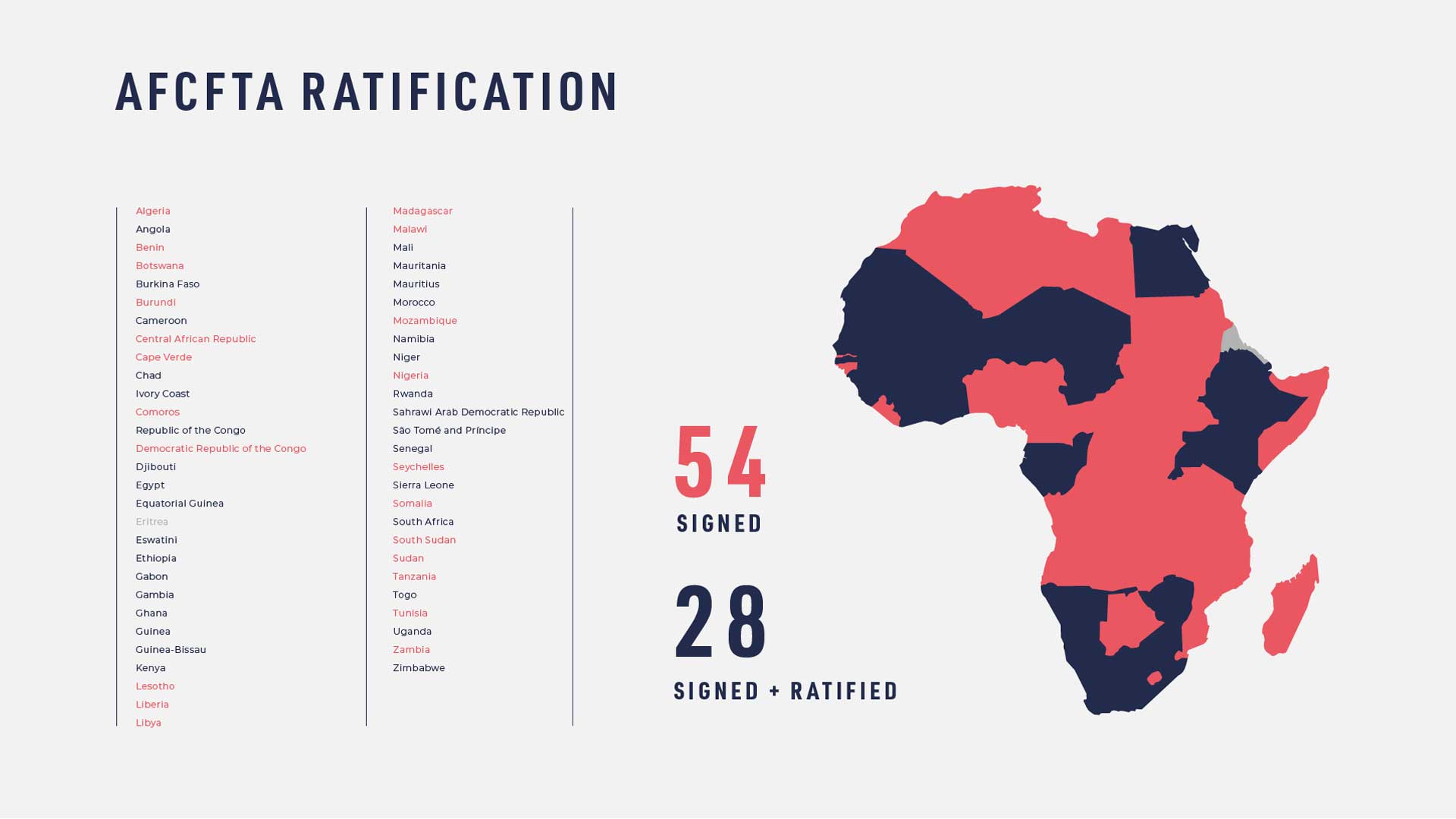 AFCFTA RATIFICATION

Algeria
Angola
Benin
Botswana
Burkina Faso
Burundi
Cameroon
Central African Republic
Cape Verde
Chad
Ivory Coast
Comoros
Republic of the Congo
Democratic Republic of the Congo
Djibouti
Egypt
Equatorial Guinea
Eritrea
Eswatini
Ethiopia
Gabon
Gambia
Ghana
Guinea
Guinea-Bissau
Kenya
Lesotho
Liberia
Libya

Madagascar
Malawi
Mali
Mauritania
Mauritius
Morocco
Mozambique
Namibia
Niger
Nigeria
Rwanda
Sahrawi Arab Democratic Republic
São Tomé and Príncipe
Senegal
Seychelles
Sierra Leone
Somalia
South Africa
South Sudan
Sudan
Tanzania
Togo
Tunisia
Uganda
Zambia
Zimbabwe

54
SIGNED

28
SIGNED + RATIFIED